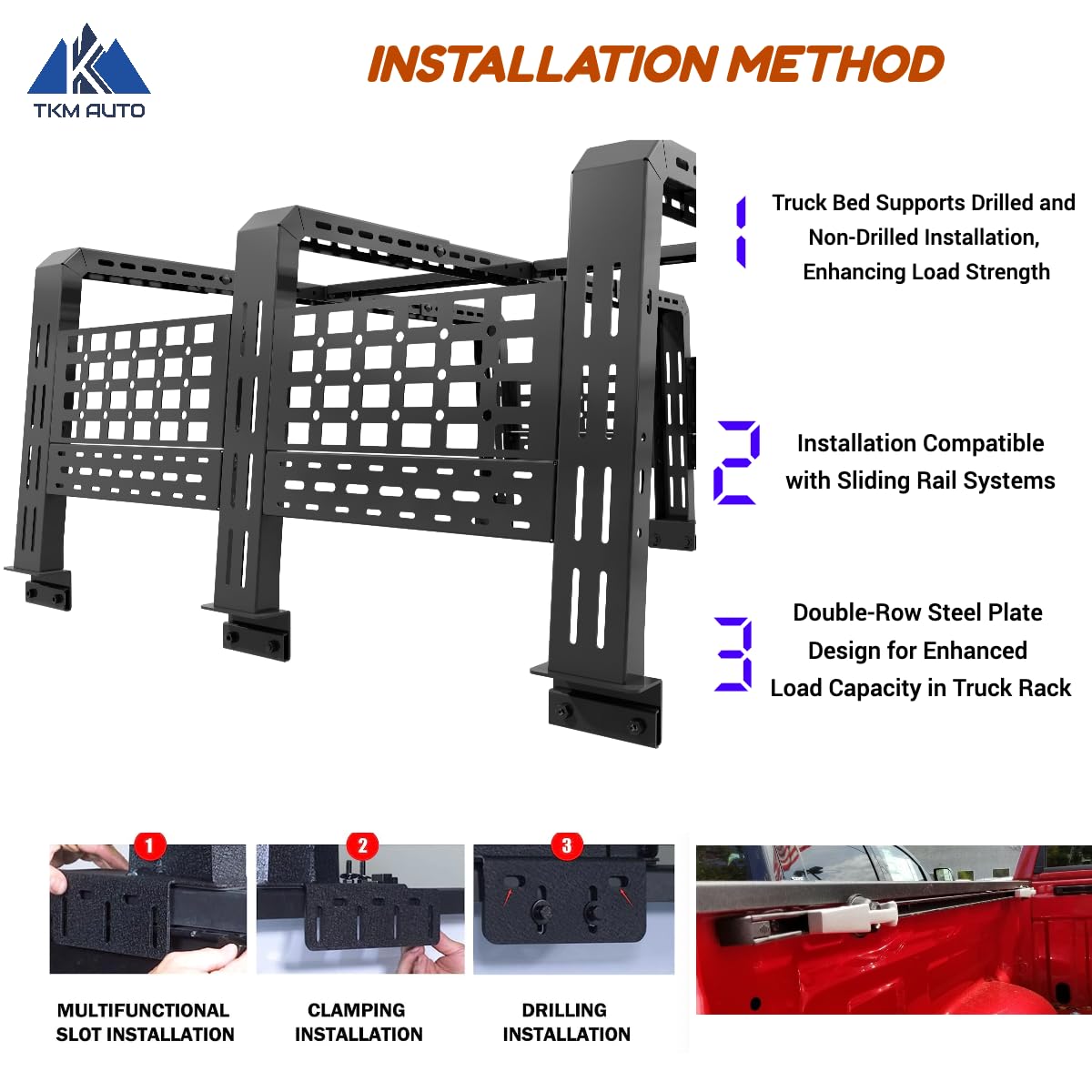 TKM AUTO

INSTALLATION METHOD

1 Truck Bed Supports Drilled and Non-Drilled Installation, Enhancing Load Strength

2 Installation Compatible with Sliding Rail Systems

3 Double-Row Steel Plate Design for Enhanced Load Capacity in Truck Rack

1 MULTIFUNCTIONAL SLOT INSTALLATION

2 CLAMPING INSTALLATION

3 DRILLING INSTALLATION