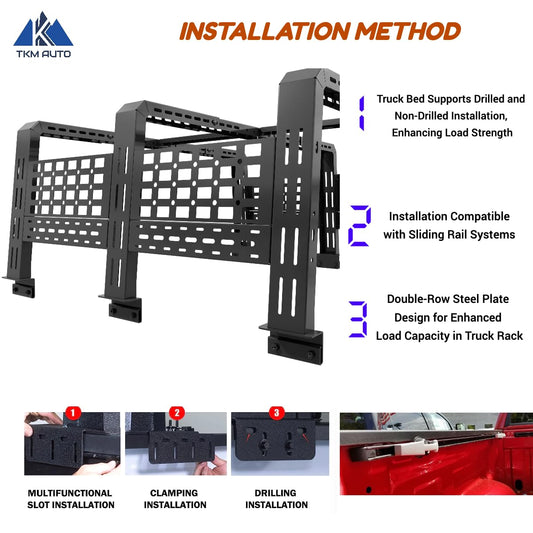 TKM AUTO

INSTALLATION METHOD

1 Truck Bed Supports Drilled and Non-Drilled Installation, Enhancing Load Strength

2 Installation Compatible with Sliding Rail Systems

3 Double-Row Steel Plate Design for Enhanced Load Capacity in Truck Rack

1 MULTIFUNCTIONAL SLOT INSTALLATION

2 CLAMPING INSTALLATION

3 DRILLING INSTALLATION