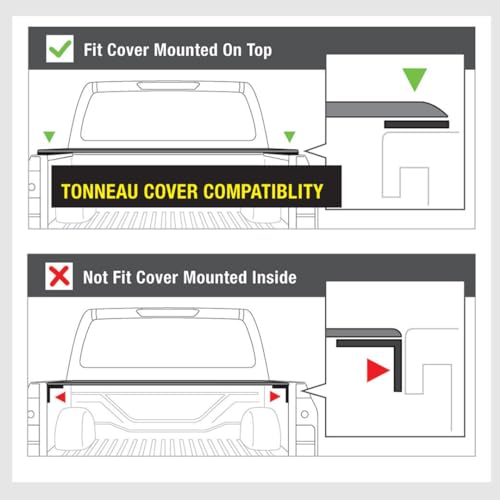 Fit Cover Mounted On Top

TONNEAU COVER COMPATIBLITY

Not Fit Cover Mounted Inside