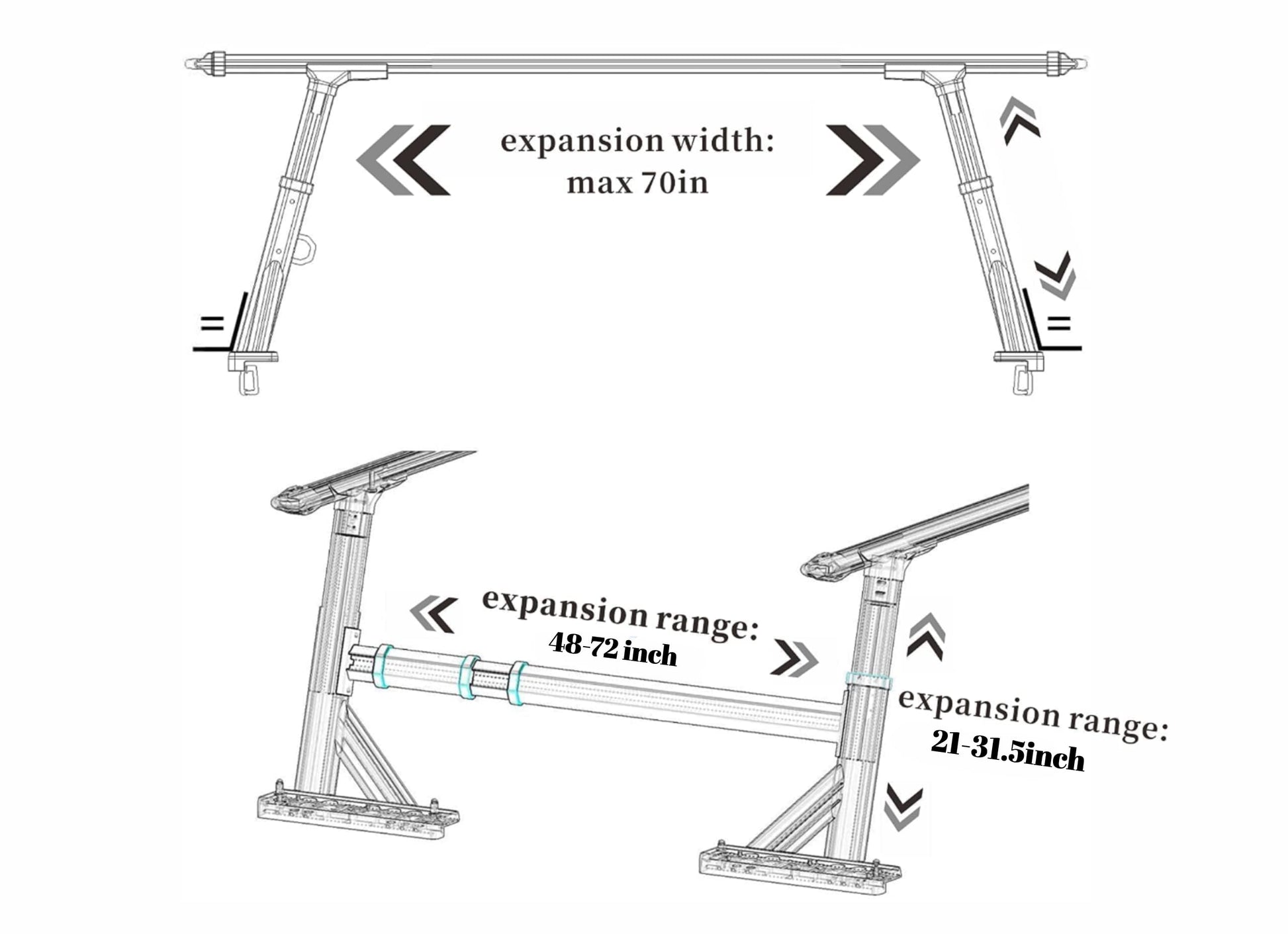 expansion width:
max 70in

expansion range:
48-72 inch

expansion range:
21-31.5inch