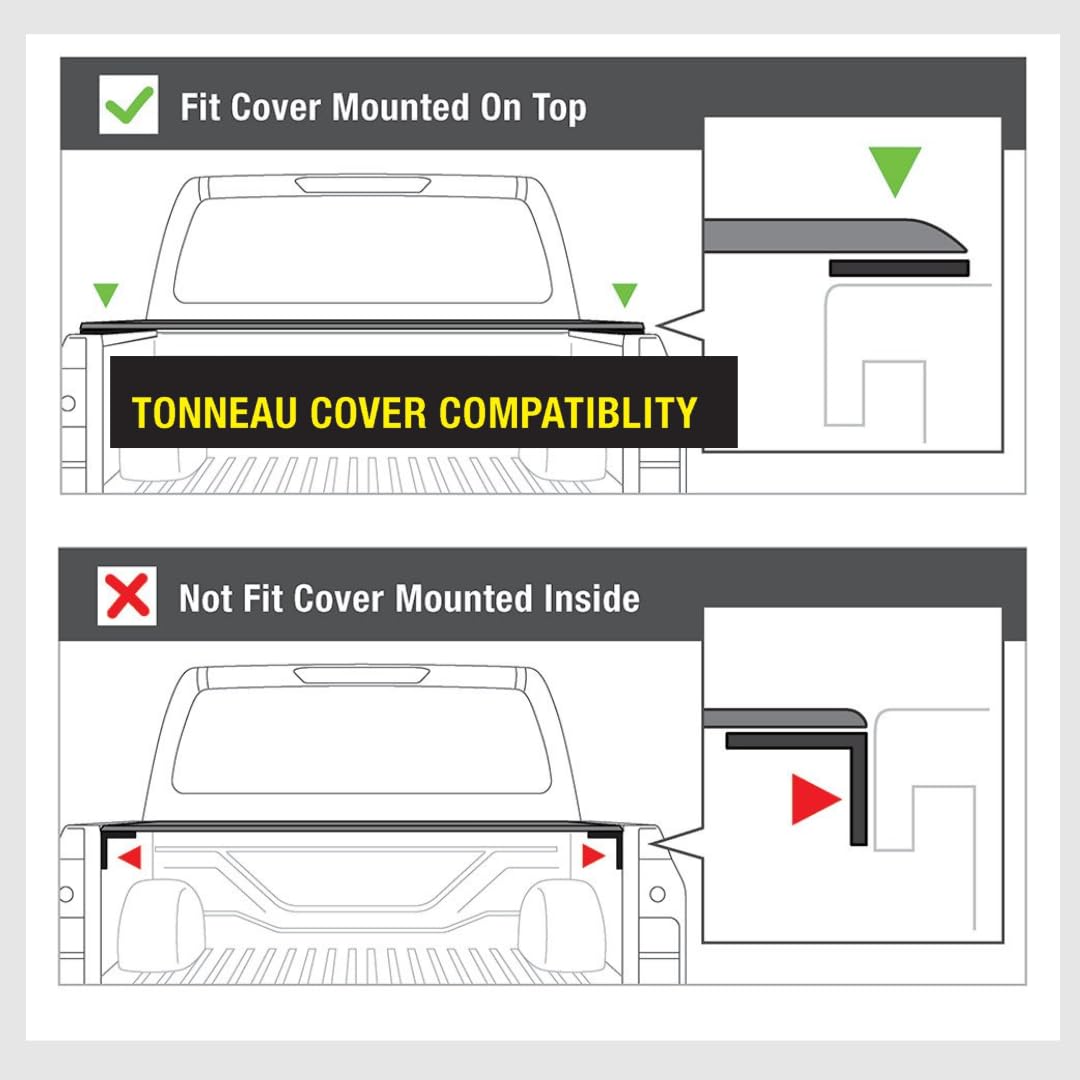 Fit Cover Mounted On Top

TONNEAU COVER COMPATIBLITY

Not Fit Cover Mounted Inside