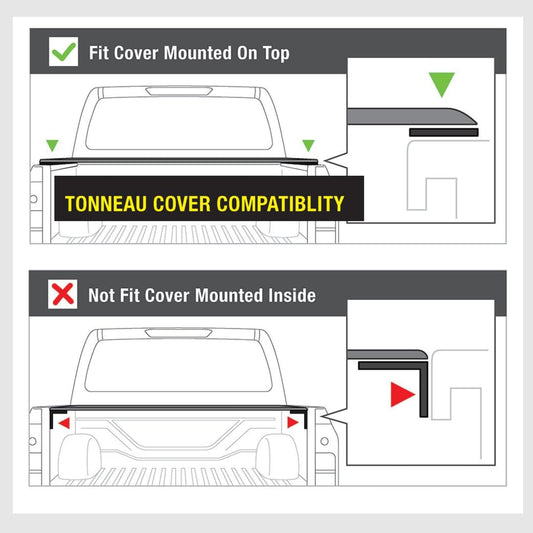 Fit Cover Mounted On Top

TONNEAU COVER COMPATIBLITY

Not Fit Cover Mounted Inside