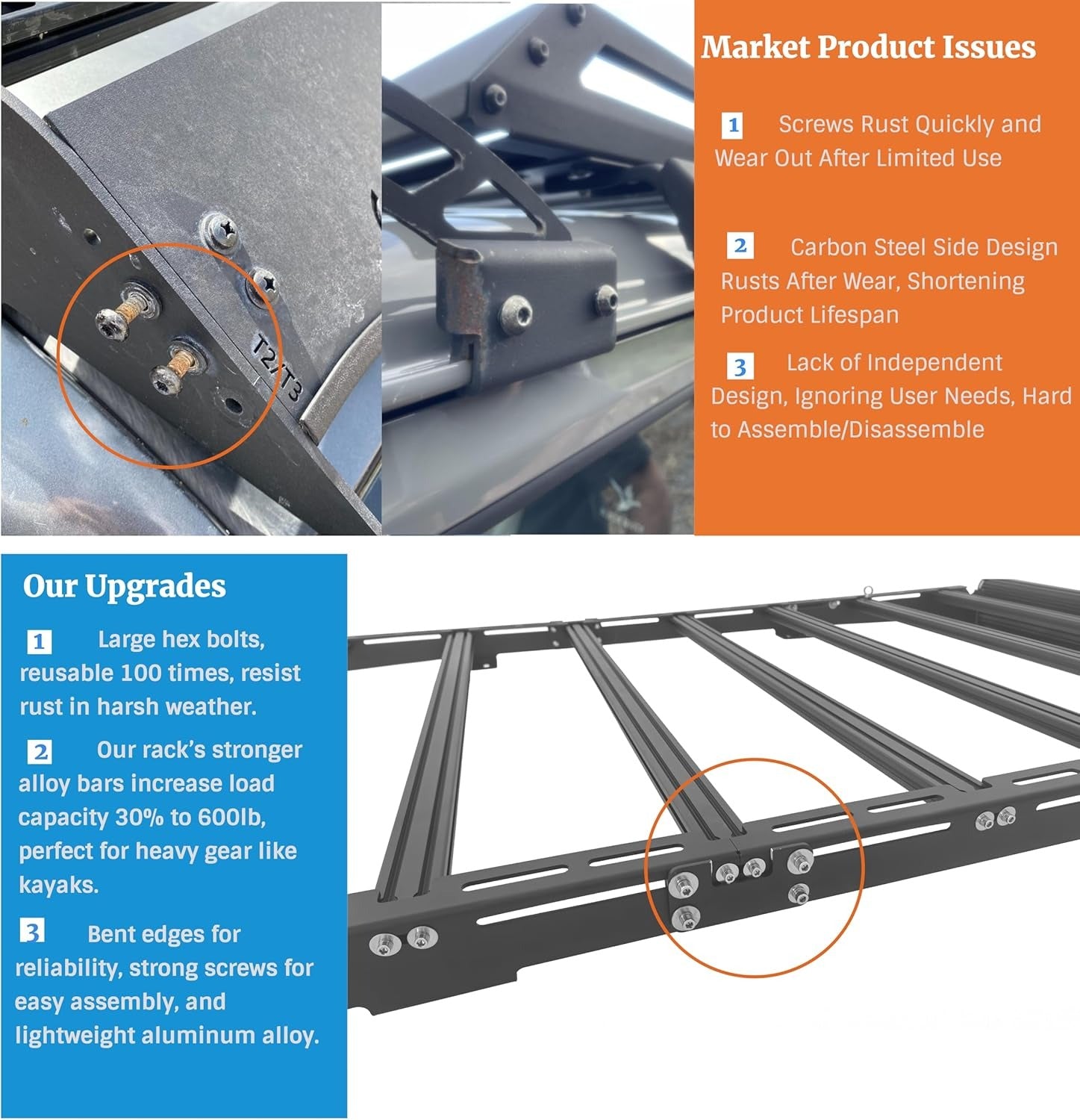 T2/T3

Market Product Issues

1 Screws Rust Quickly and Wear Out After Limited Use

2 Carbon Steel Side Design Rusts After Wear, Shortening Product Lifespan

3 Lack of Independent Design, Ignoring User Needs, Hard to Assemble/Disassemble

Our Upgrades

1 Large hex bolts, reusable 100 times, resist rust in harsh weather.

2 Our rack's stronger alloy bars increase load capacity 30% to 600lb, perfect for heavy gear like kayaks.

3 Bent edges for reliability, strong screws for easy assembly, and lightweight aluminum alloy.